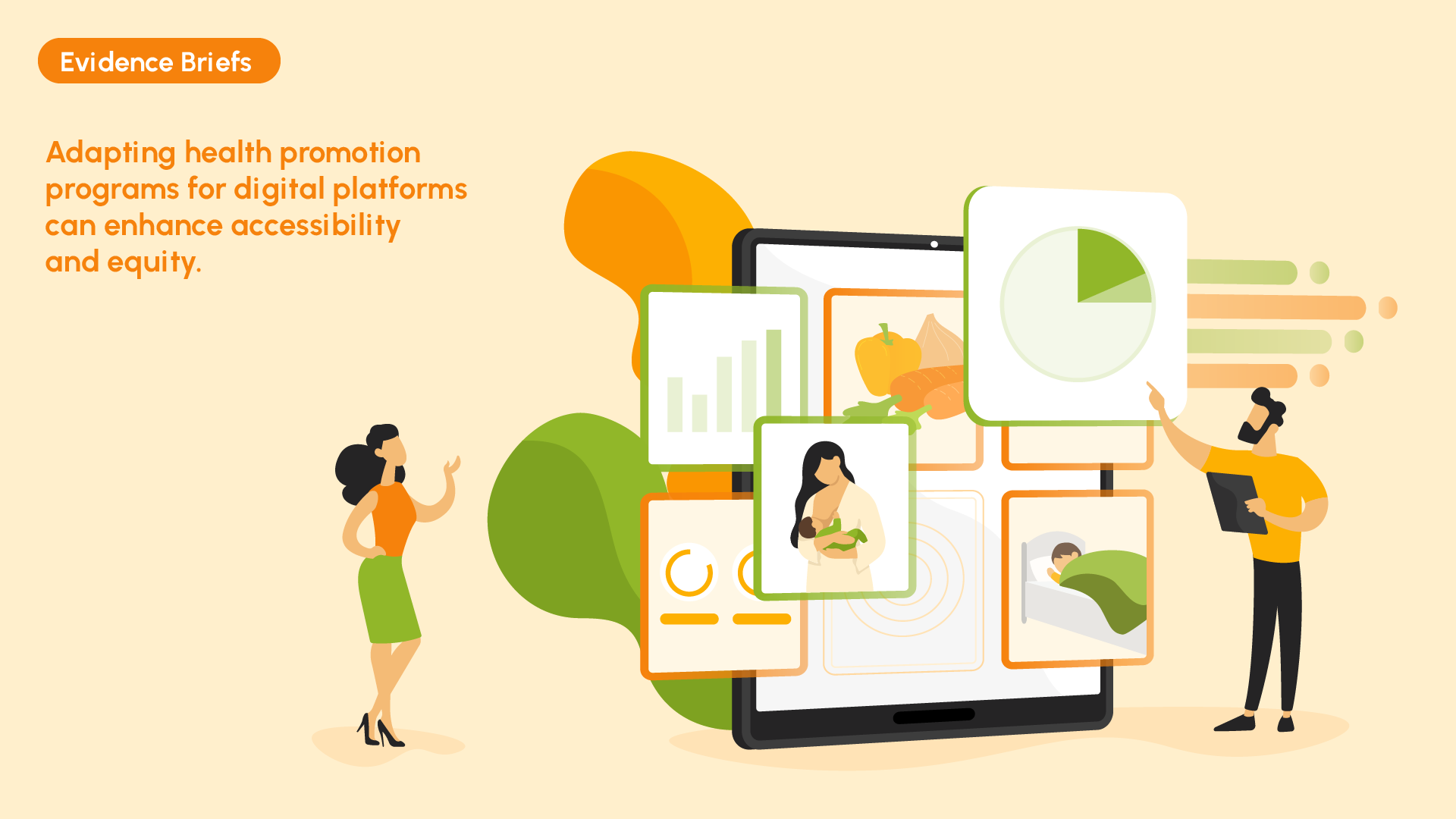 Evidence Briefs

Adapting health promotion programs for digital platforms can enhance accessibility and equity.