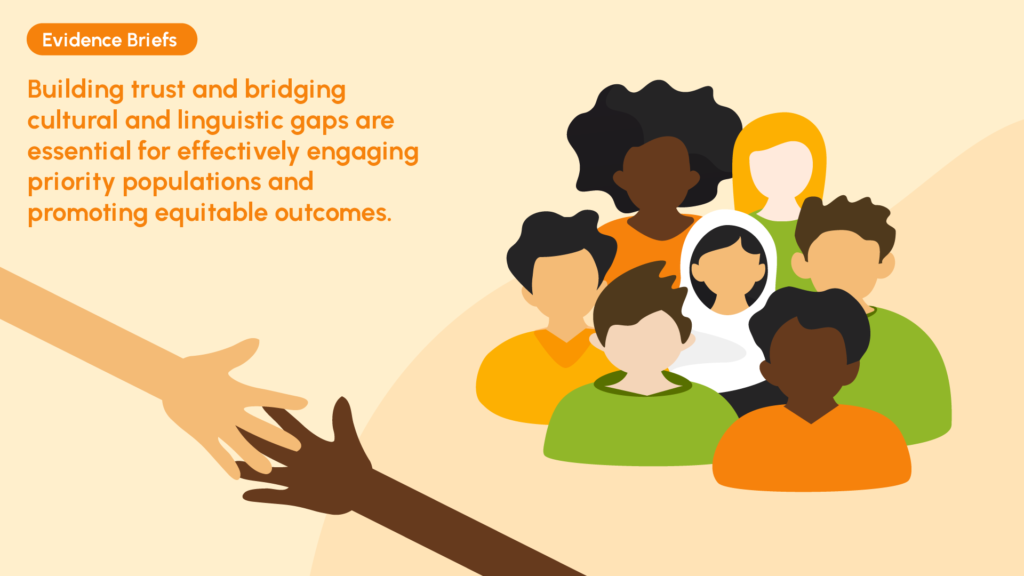 Evidence Briefs

Building trust and bridging cultural and linguistic gaps are essential for effectively engaging priority populations and promoting equitable outcomes.